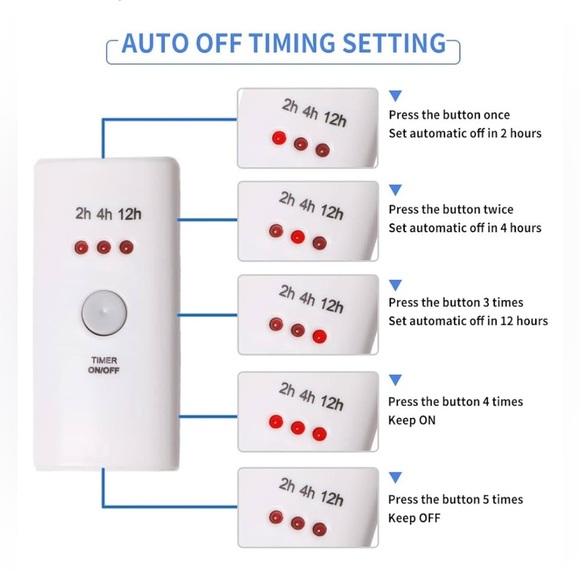 AUTO OFF TIMING SETTING

2h 4h 12h

TIMER
ON/OFF

2h 4h 12h

Press the button once
Set automatic off in 2 hours

2h 4h 12h

Press the button twice
Set automatic off in 4 hours

2h 4h 12h

Press the button 3 times
Set automatic off in 12 hours

2h 4h 12h

Press the button 4 times
Keep ON

2h 4h 12h

Press the button 5 times
Keep OFF